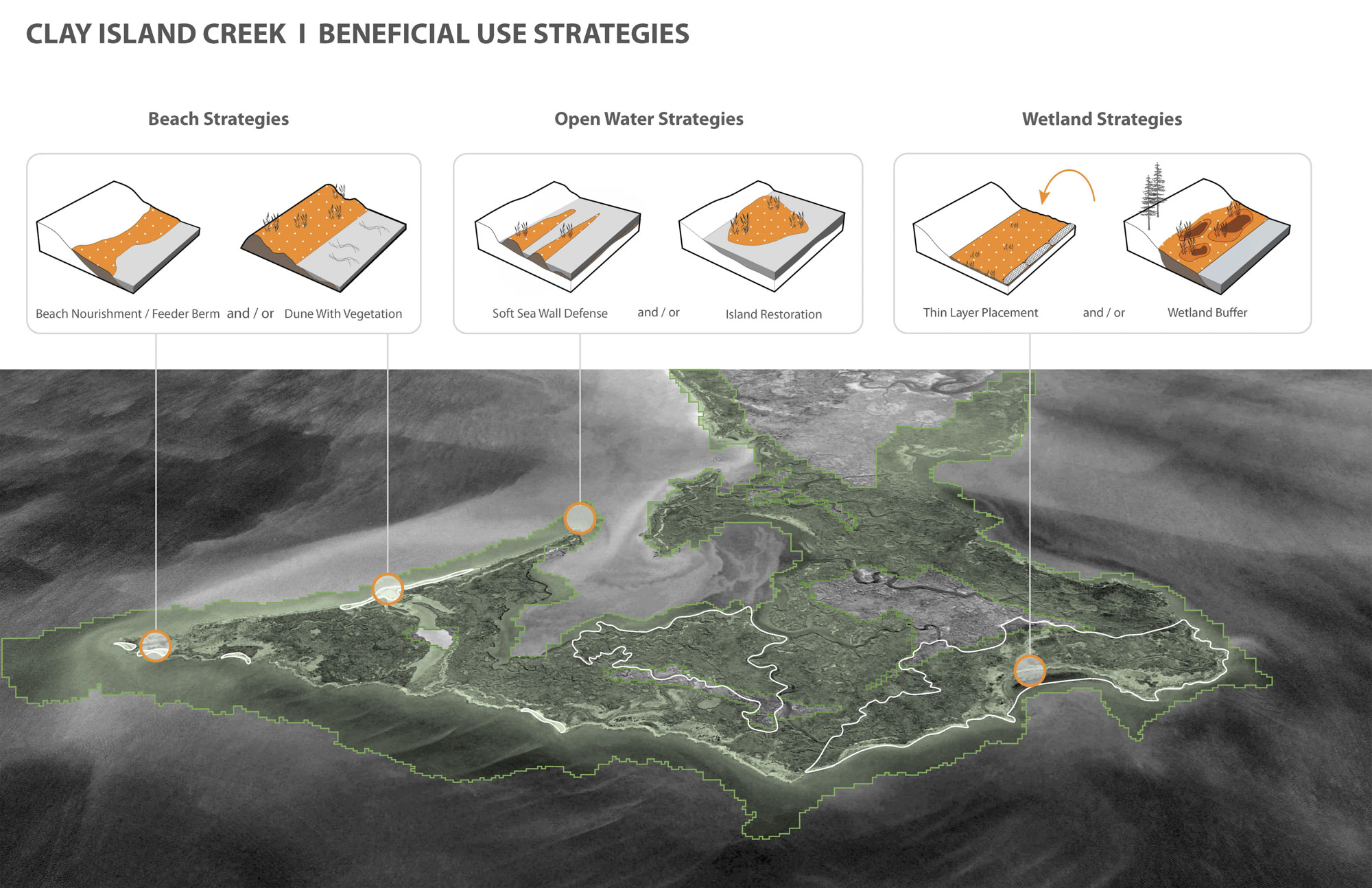 CLAY ISLAND CREEK I BENEFICIAL USE STRATEGIES

Beach Strategies

Beach Nourishment / Feeder Berm and / or Dune With Vegetation

Open Water Strategies

Soft Sea Wall Defense and / or Island Restoration

Wetland Strategies

Thin Layer Placement and / or Wetland Buffer